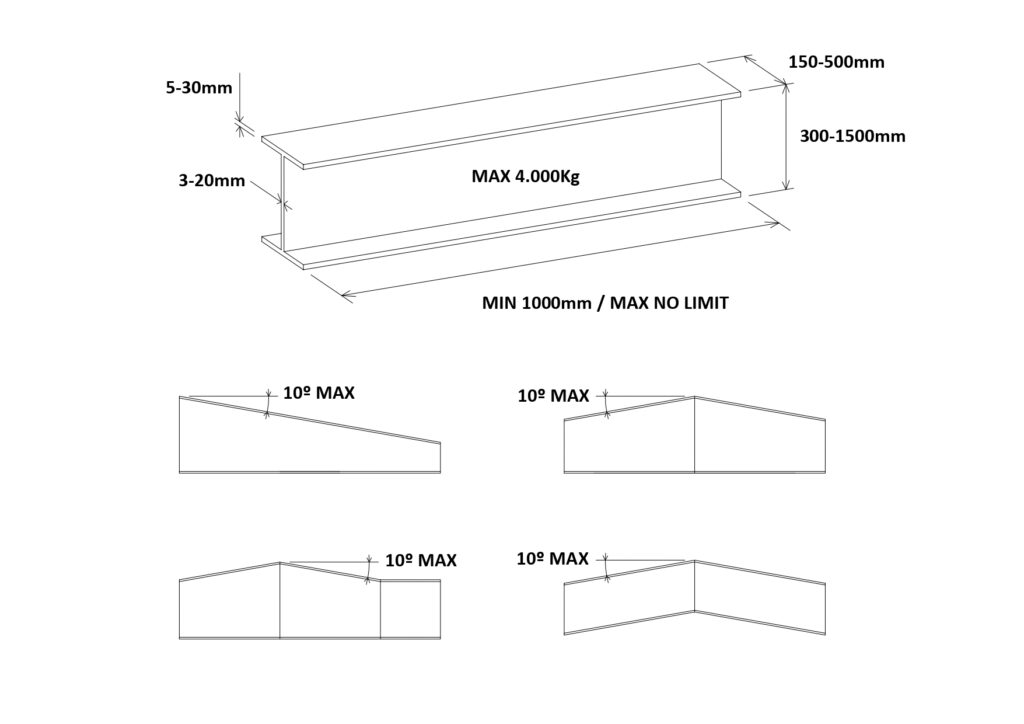 5-30mm

150-500mm

300-1500mm

3-20mm

MAX 4.000Kg

MIN 1000mm / MAX NO LIMIT

10º MAX

10º MAX

10º MAX

10º MAX